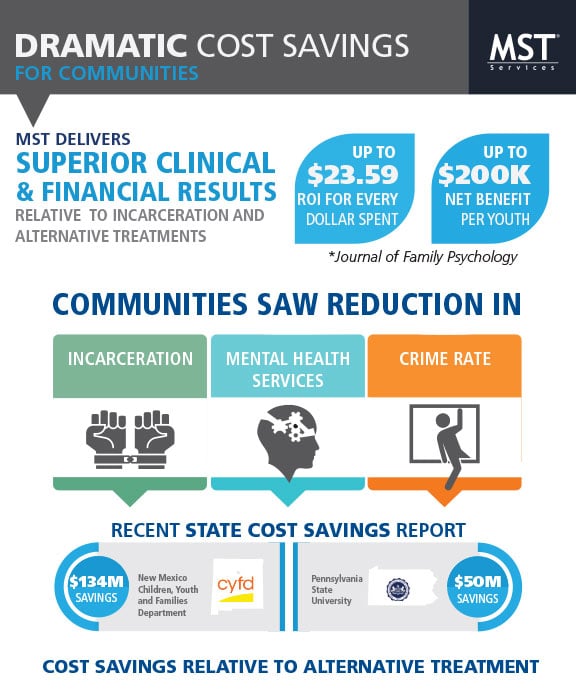 DRAMATIC COST SAVINGS
FOR COMMUNITIES

MST
Services

MST DELIVERS
SUPERIOR CLINICAL & FINANCIAL RESULTS
RELATIVE TO INCARCERATION AND ALTERNATIVE TREATMENTS

UP TO
$23.59
ROI FOR EVERY DOLLAR SPENT

UP TO
$200K
NET BENEFIT PER YOUTH

*Journal of Family Psychology

COMMUNITIES SAW REDUCTION IN

INCARCERATION

MENTAL HEALTH SERVICES

CRIME RATE

RECENT STATE COST SAVINGS REPORT

$134M
SAVINGS

New Mexico Children, Youth and Families Department

cyfd

Pennsylvania State University

$50M
SAVINGS

COST SAVINGS RELATIVE TO ALTERNATIVE TREATMENT